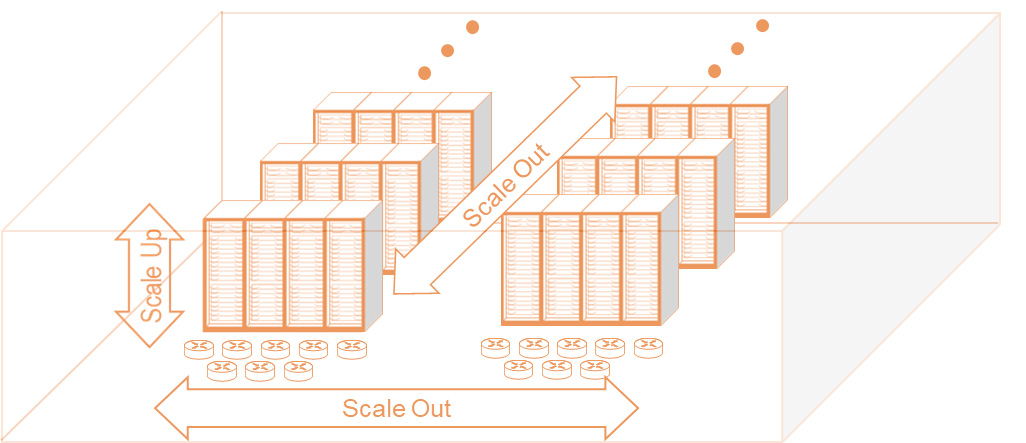 Scale Up

Scale Out

Scale Out